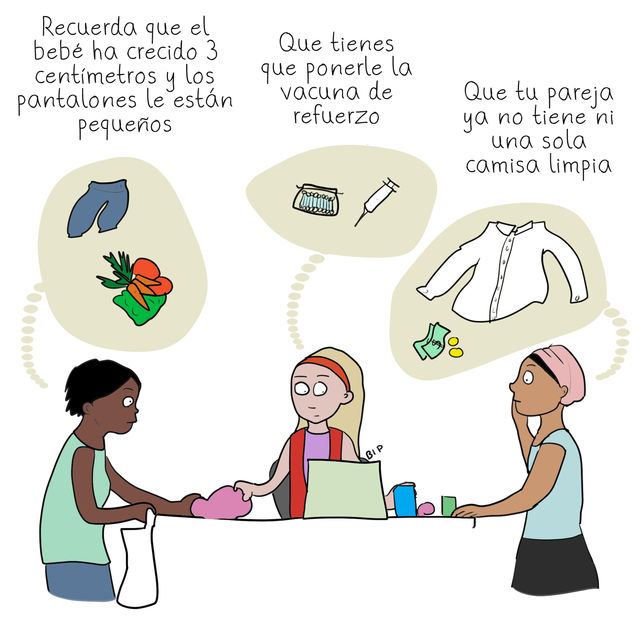 Recuerda que el bebé ha crecido 3 centímetros y los pantalones le están pequeños

Que tienes que ponerle la vacuna de refuerzo

Que tu pareja ya no tiene ni una sola camisa limpia

BIP